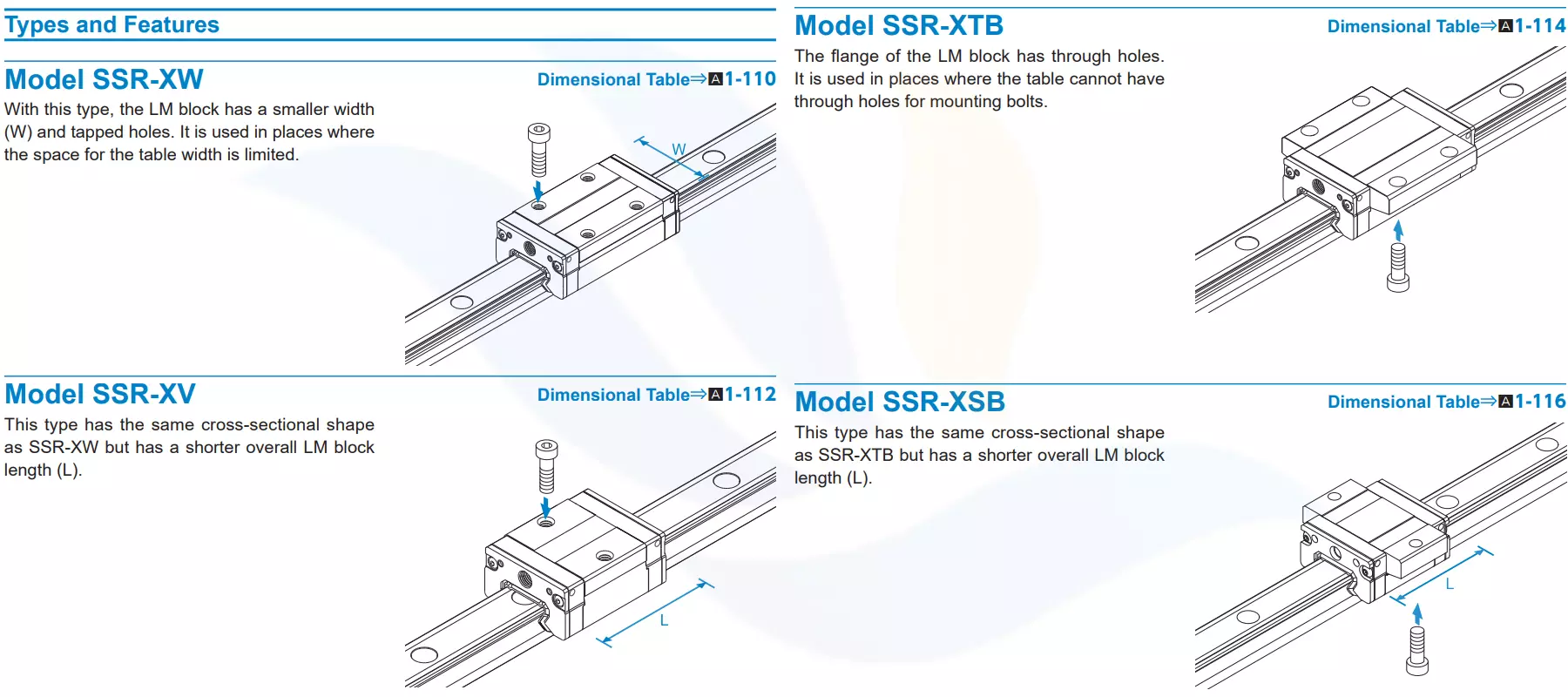 Types and Features

Model SSR-XW

Dimensional Table⇒A1-110

With this type, the LM block has a smaller width (W) and tapped holes. It is used in places where the space for the table width is limited.

W

Model SSR-XV

Dimensional Table⇒A1-112

This type has the same cross-sectional shape as SSR-XW but has a shorter overall LM block length (L).

L

Model SSR-XTB

Dimensional Table⇒A1-114

The flange of the LM block has through holes. It is used in places where the table cannot have through holes for mounting bolts.

Model SSR-XSB

Dimensional Table⇒A1-116

This type has the same cross-sectional shape as SSR-XTB but has a shorter overall LM block length (L).

L