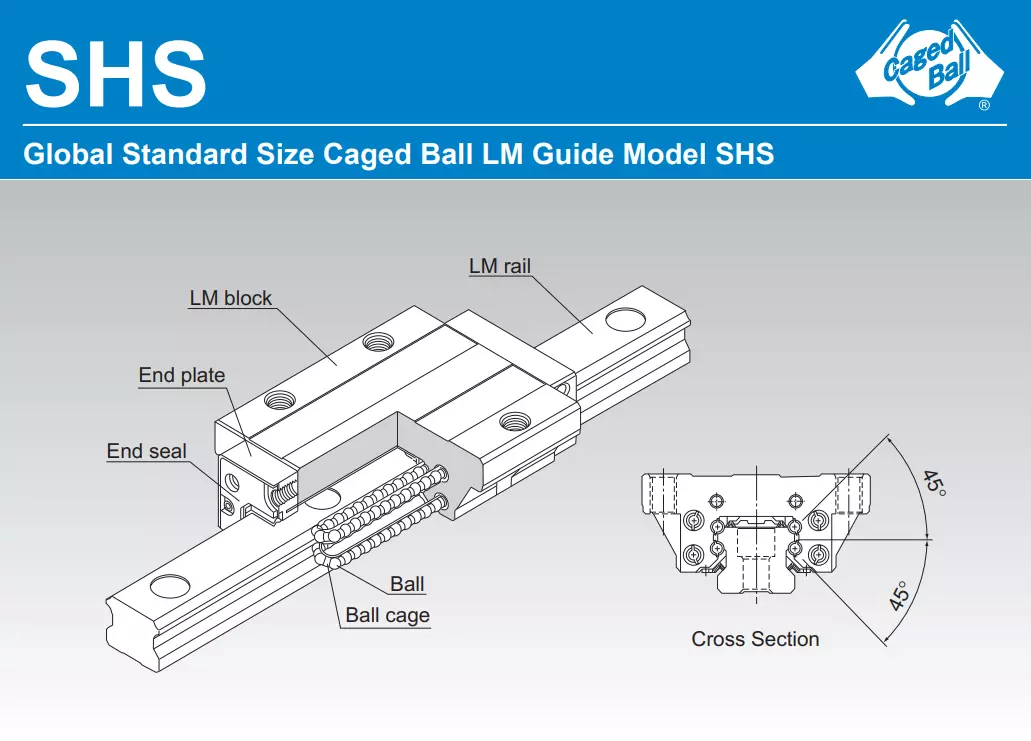 SHS

Caged Ball ®

Global Standard Size Caged Ball LM Guide Model SHS

LM rail

LM block

End plate

End seal

Ball

Ball cage

45°

45°

Cross Section