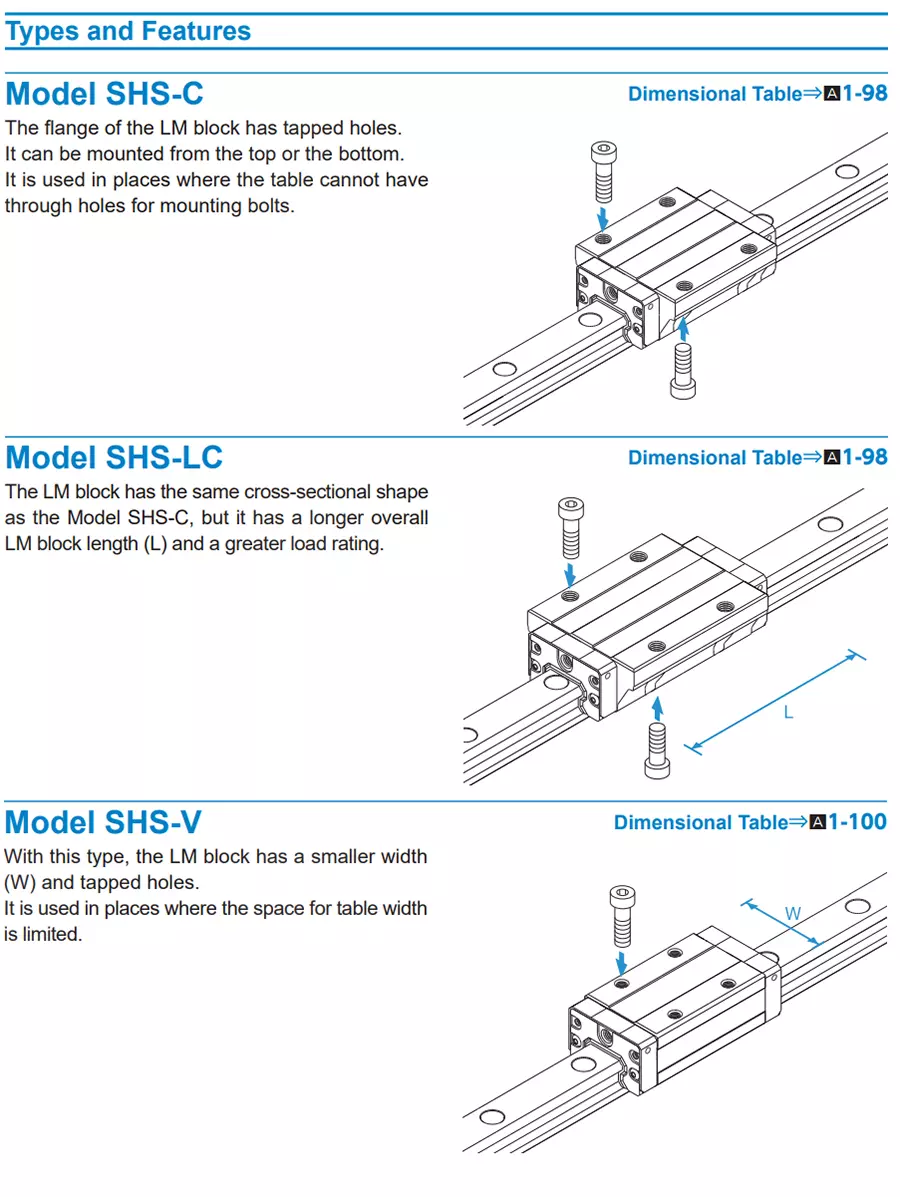 Types and Features

Model SHS-C

Dimensional Table⇒A1-98

The flange of the LM block has tapped holes. It can be mounted from the top or the bottom. It is used in places where the table cannot have through holes for mounting bolts.

Model SHS-LC

Dimensional Table⇒A1-98

The LM block has the same cross-sectional shape as the Model SHS-C, but it has a longer overall LM block length (L) and a greater load rating.

L

Model SHS-V

Dimensional Table⇒A1-100

With this type, the LM block has a smaller width (W) and tapped holes.
It is used in places where the space for table width is limited.

W