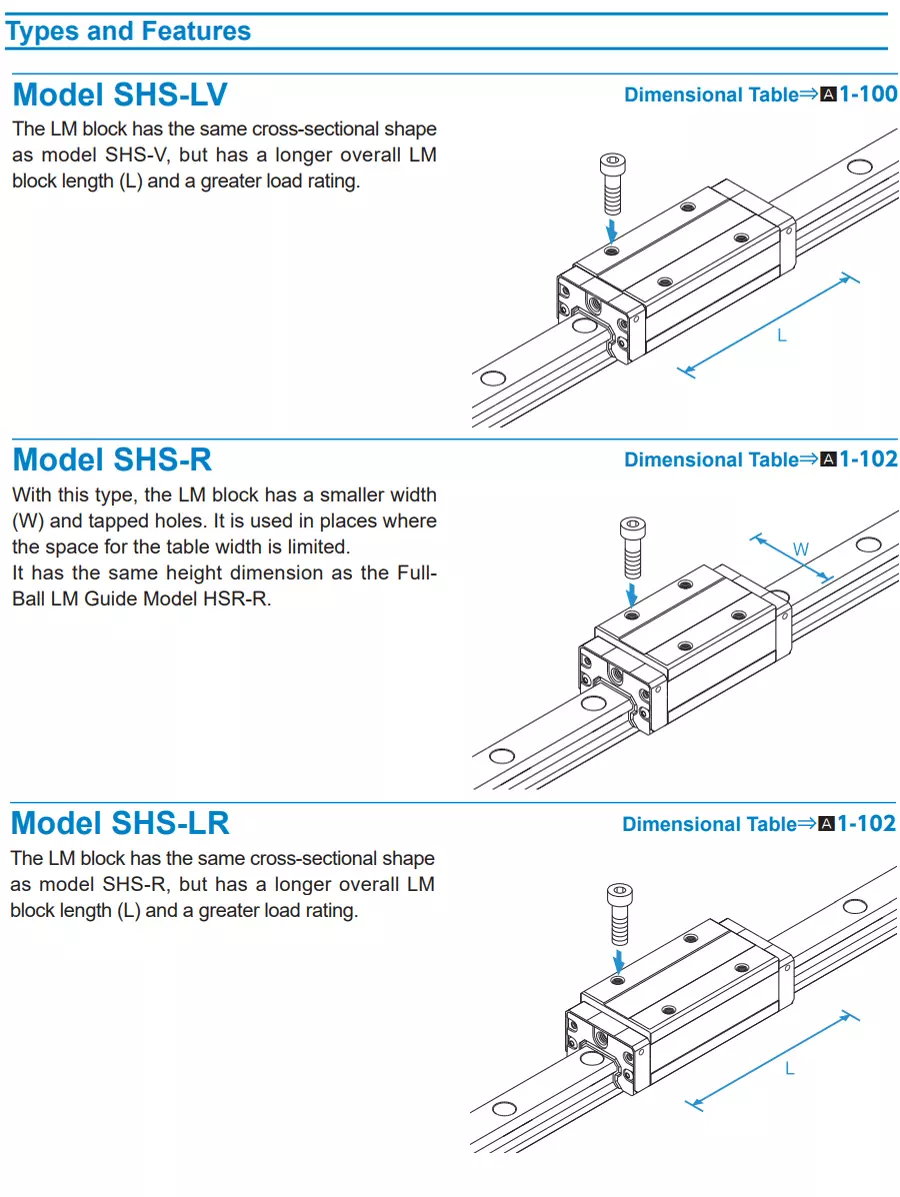 Types and Features

Model SHS-LV

Dimensional Table⇒A1-100

The LM block has the same cross-sectional shape as model SHS-V, but has a longer overall LM block length (L) and a greater load rating.

L

Model SHS-R

Dimensional Table⇒A1-102

With this type, the LM block has a smaller width (W) and tapped holes. It is used in places where the space for the table width is limited.
It has the same height dimension as the Full-Ball LM Guide Model HSR-R.

W

Model SHS-LR

Dimensional Table⇒A1-102

The LM block has the same cross-sectional shape as model SHS-R, but has a longer overall LM block length (L) and a greater load rating.

L