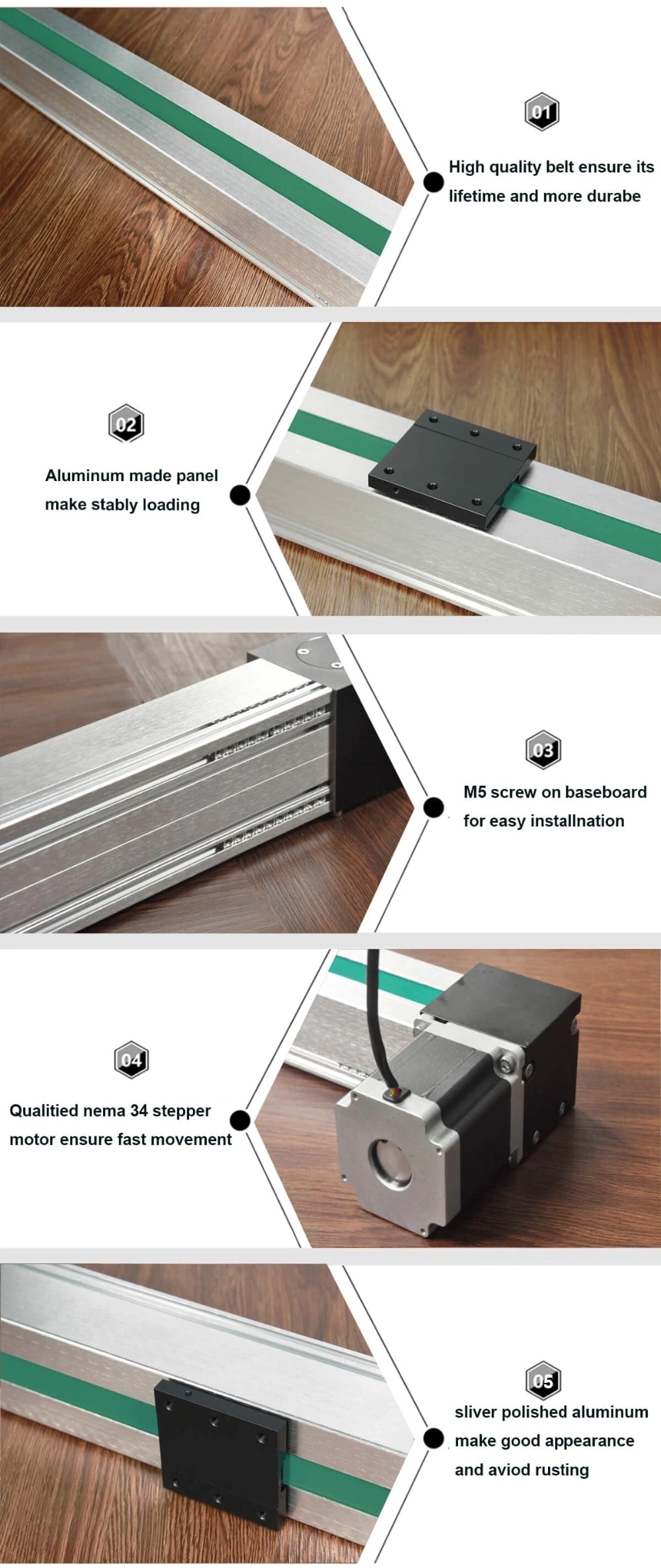 01

High quality belt ensure its lifetime and more durabe

02

Aluminum made panel make stably loading

03

M5 screw on baseboard for easy installnation

04

Qualitied nema 34 stepper motor ensure fast movement

05

sliver polished aluminum make good appearance and aviod rusting