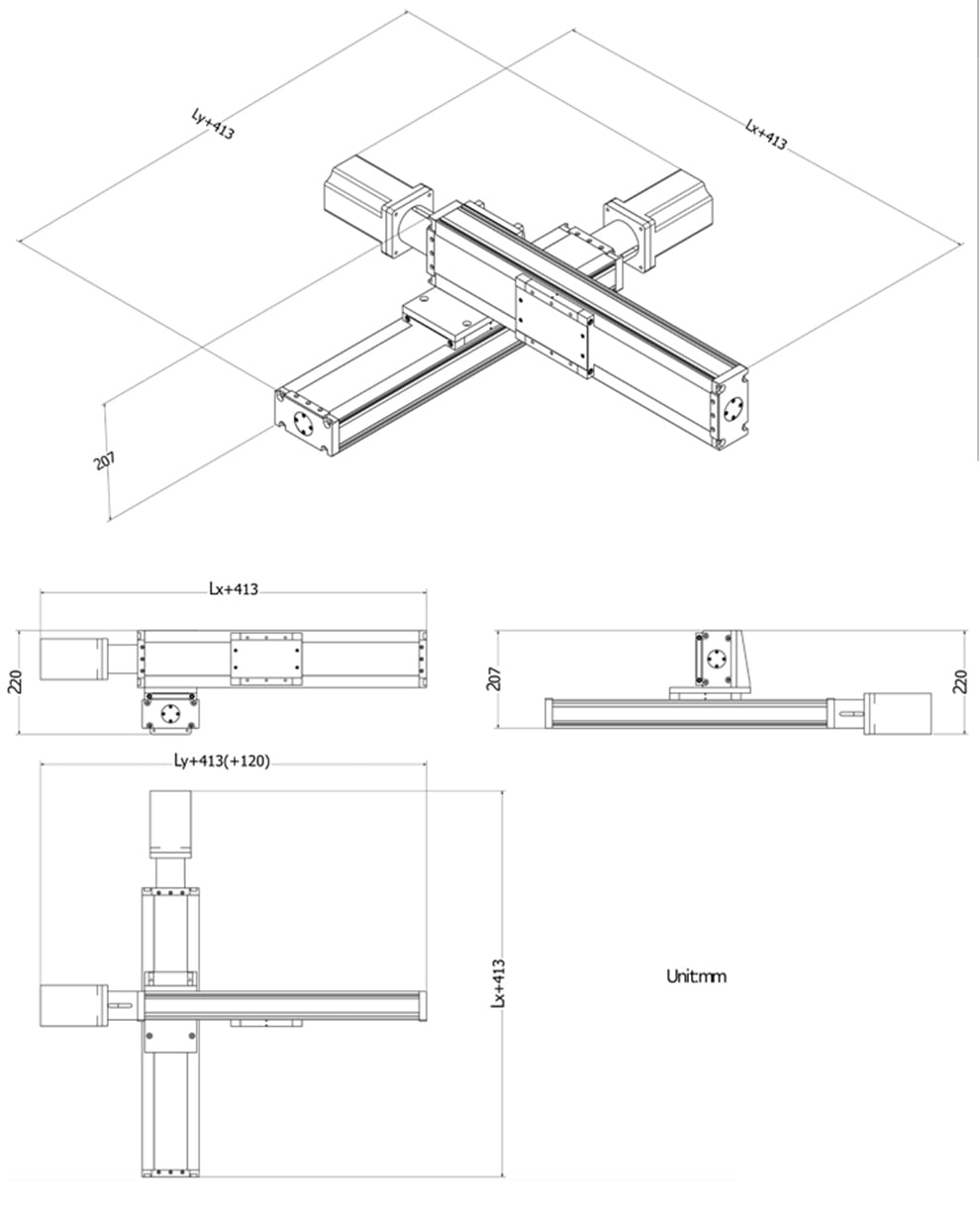 Ly+413
Lx+413
207

Lx+413
220
207
220

Ly+413(+120)
Lx+413
Unit:mm