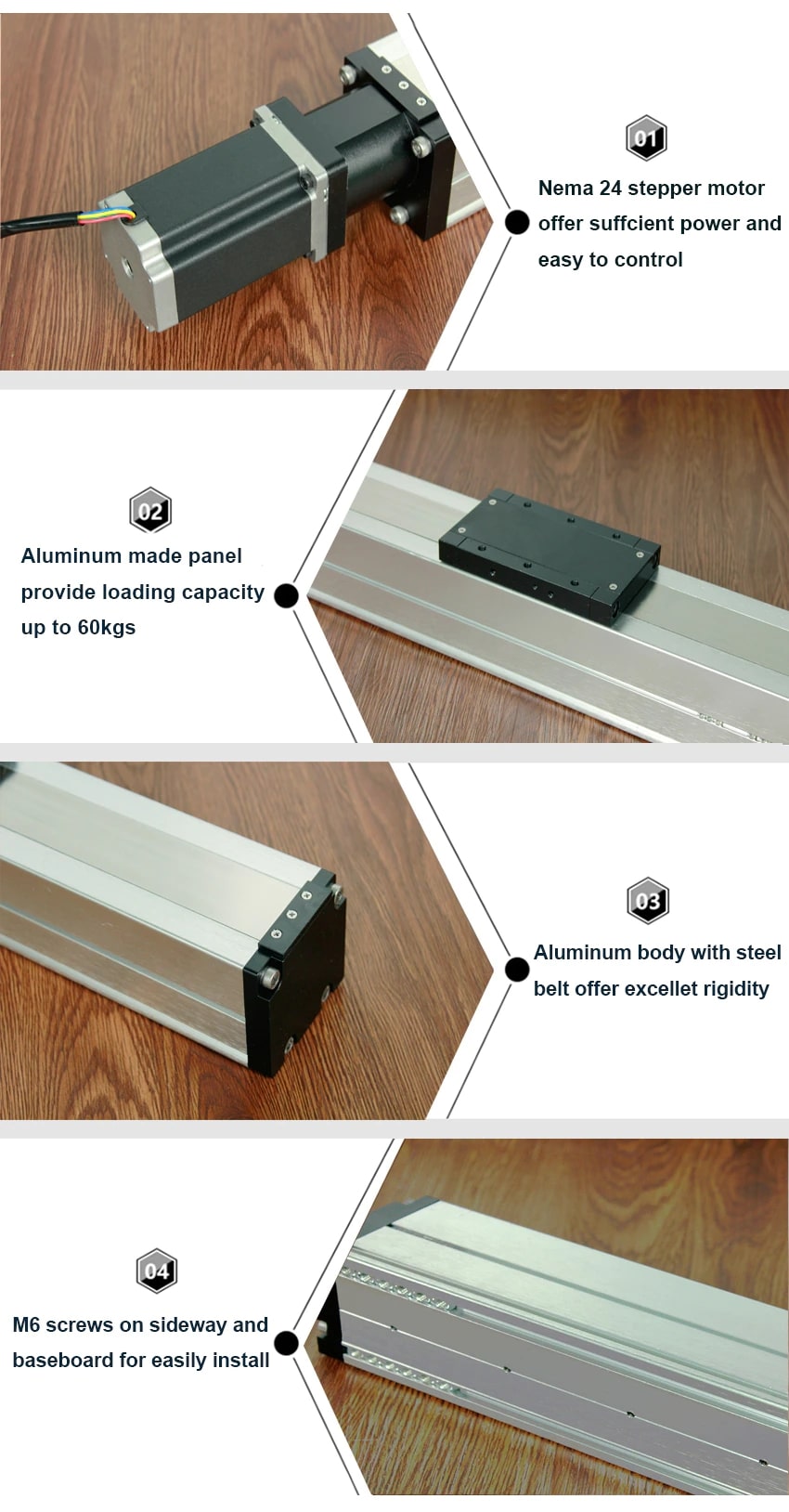 01

Nema 24 stepper motor offer suffcient power and easy to control

02

Aluminum made panel provide loading capacity up to 60kgs

03

Aluminum body with steel belt offer excellet rigidity

04

M6 screws on sideway and baseboard for easily install