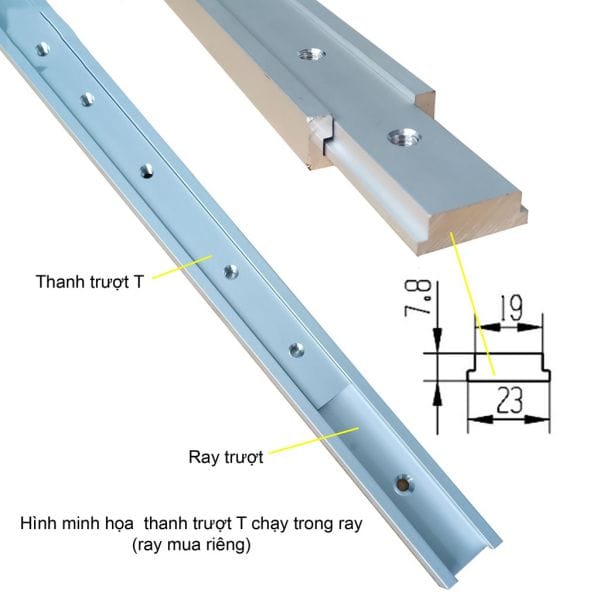 Thanh trượt T

7.8

19

23

Ray trượt

Hình minh họa  thanh trượt T chạy trong ray
(ray mua riêng)